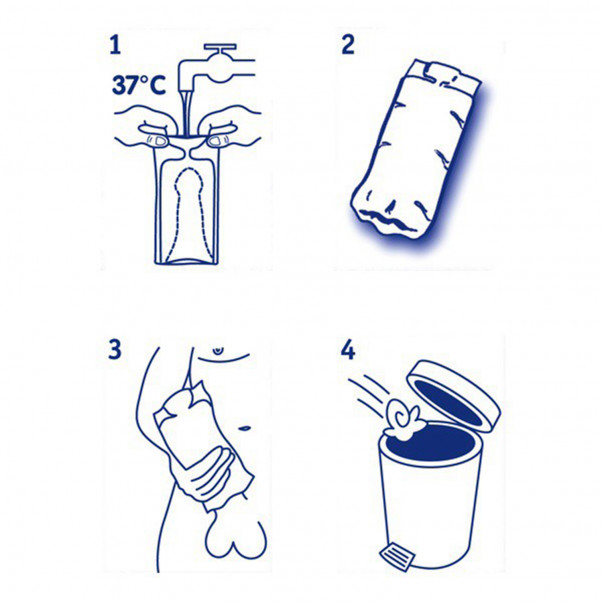 1
37°C

2

3

4