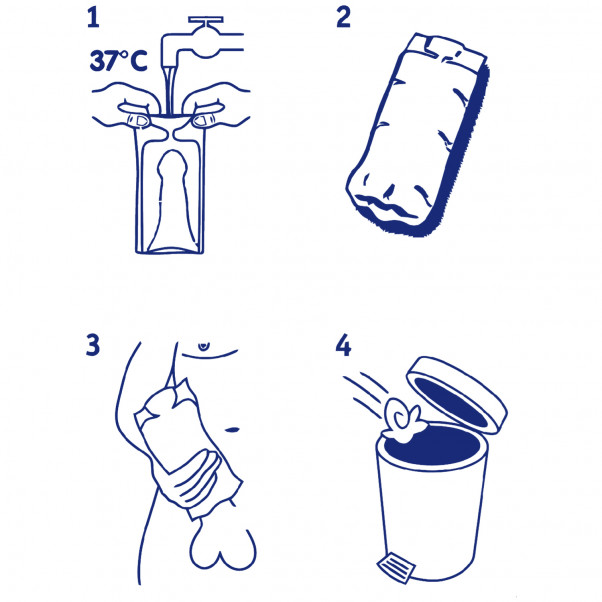 1

37°C

2

3

4