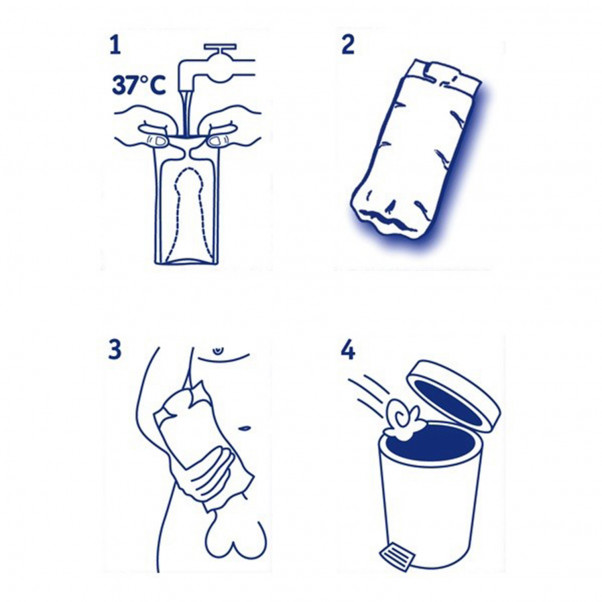 1

37°C

2

3

4